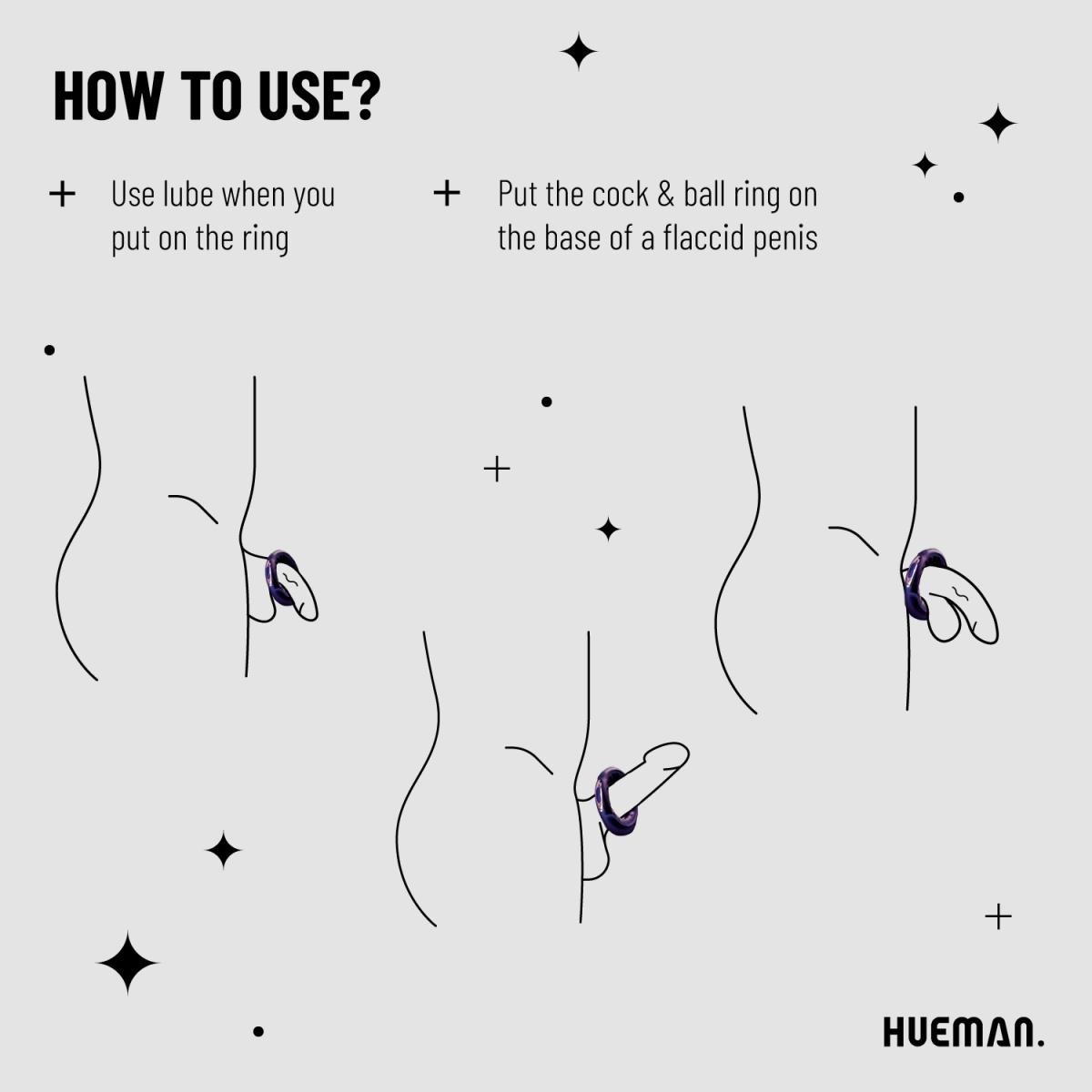 HOW TO USE?

+ Use lube when you put on the ring

+ Put the cock & ball ring on the base of a flaccid penis

HUEMAN.